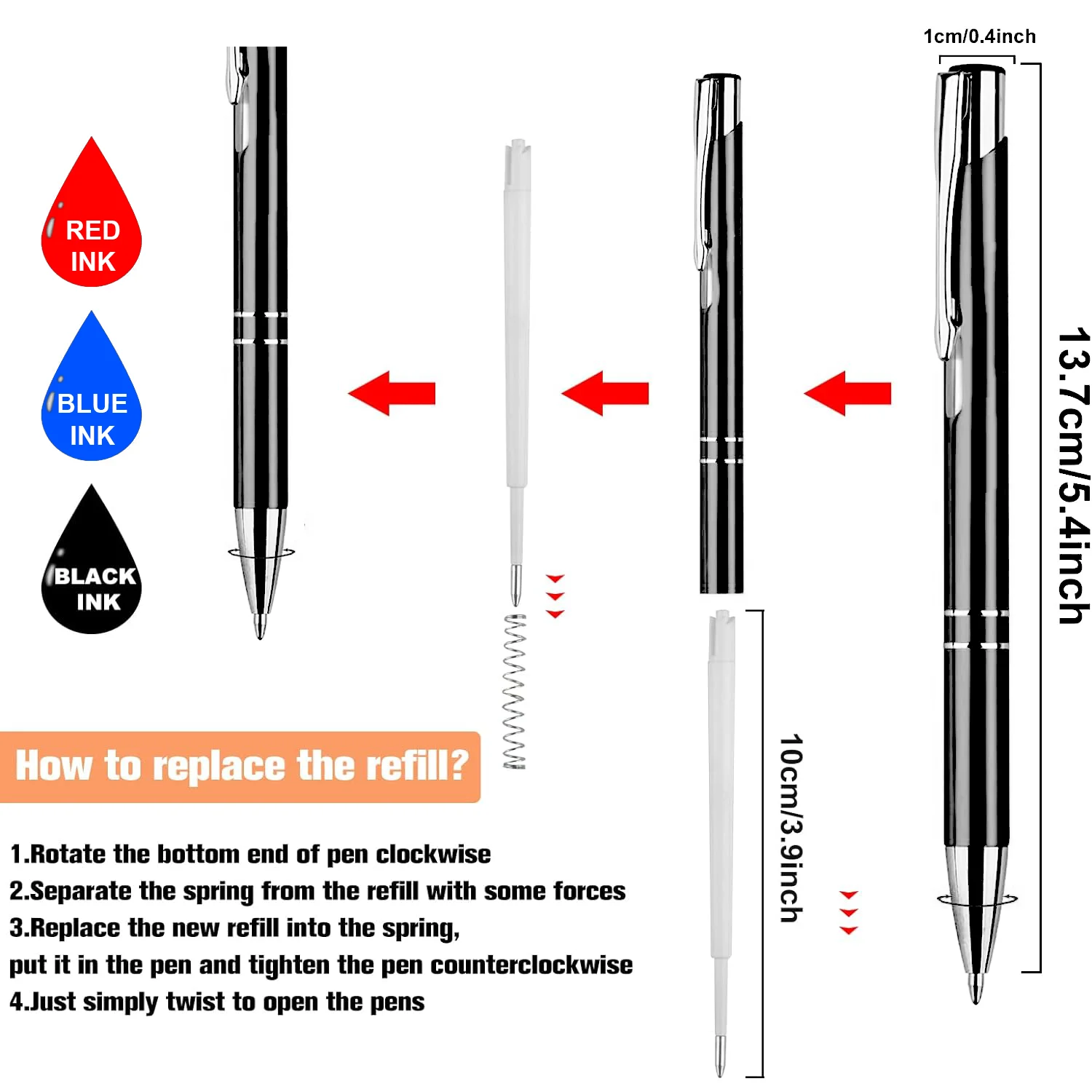 1cm/0.4inch

RED INK

BLUE INK

BLACK INK

13.7cm/5.4inch

10cm/3.9inch

How to replace the refill?

1.Rotate the bottom end of pen clockwise
2.Separate the spring from the refill with some forces
3.Replace the new refill into the spring, put it in the pen and tighten the pen counterclockwise
4.Just simply twist to open the pens