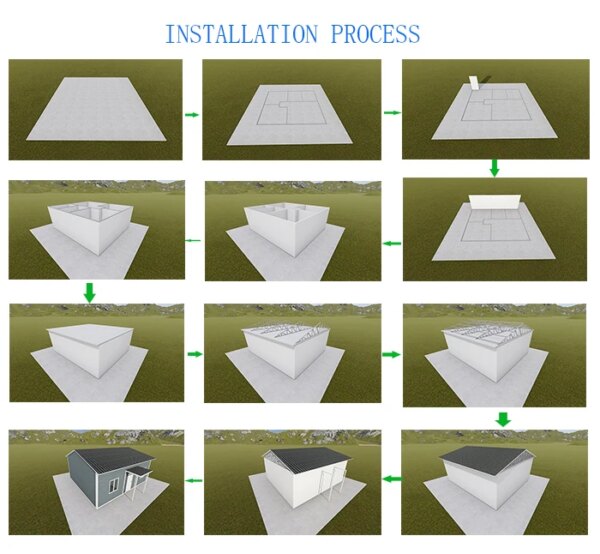 INSTALLATION PROCESS