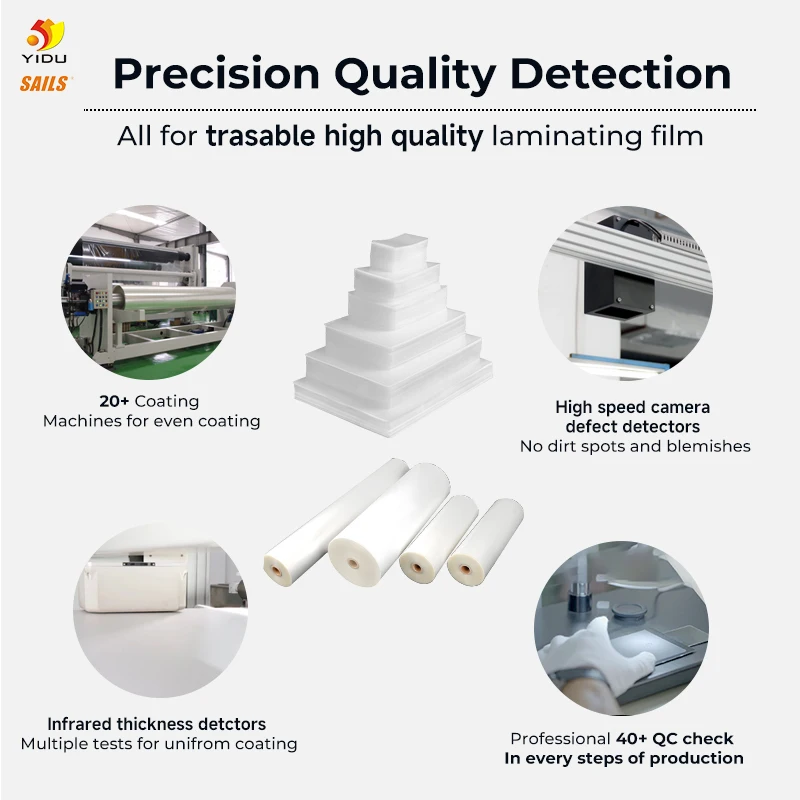 YIDU
SAILS

Precision Quality Detection

All for trasable high quality laminating film

20+ Coating
Machines for even coating

High speed camera
defect detectors
No dirt spots and blemishes

Infrared thickness detctors
Multiple tests for unifrom coating

Professional 40+ QC check
In every steps of production