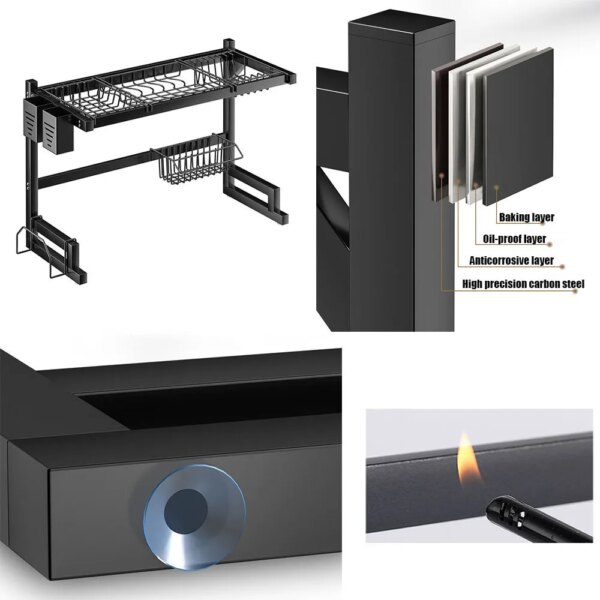 Baking layer
Oil-proof layer
Anticorrosive layer
High precision carbon steel